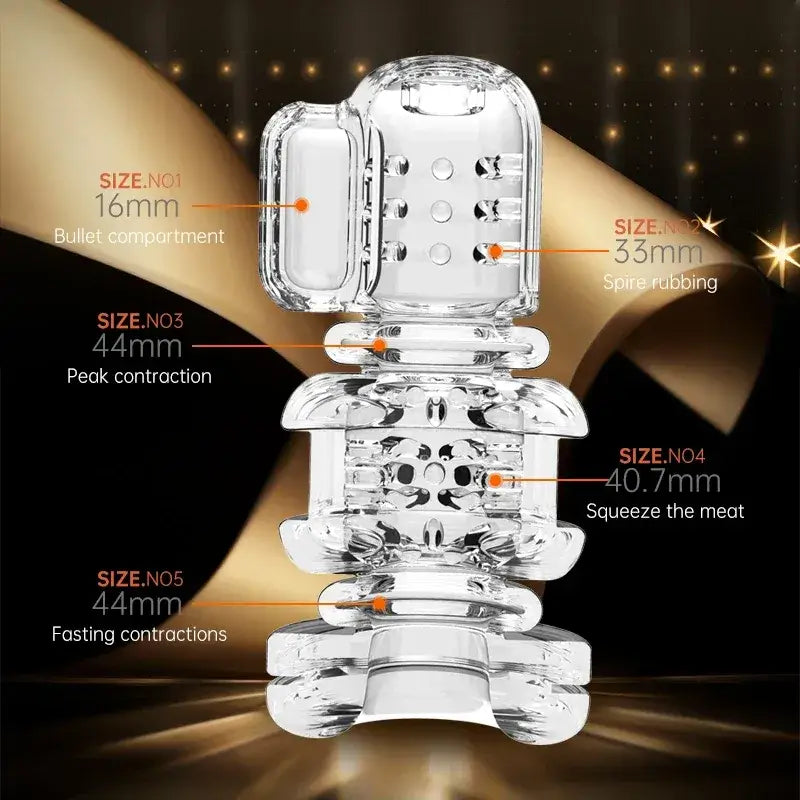 SIZE.NO1
16mm
Bullet compartment

SIZE.NO2
33mm
Spire rubbing

SIZE.NO3
44mm
Peak contraction

SIZE.NO4
40.7mm
Squeeze the meat

SIZE.NO5
44mm
Fasting contractions