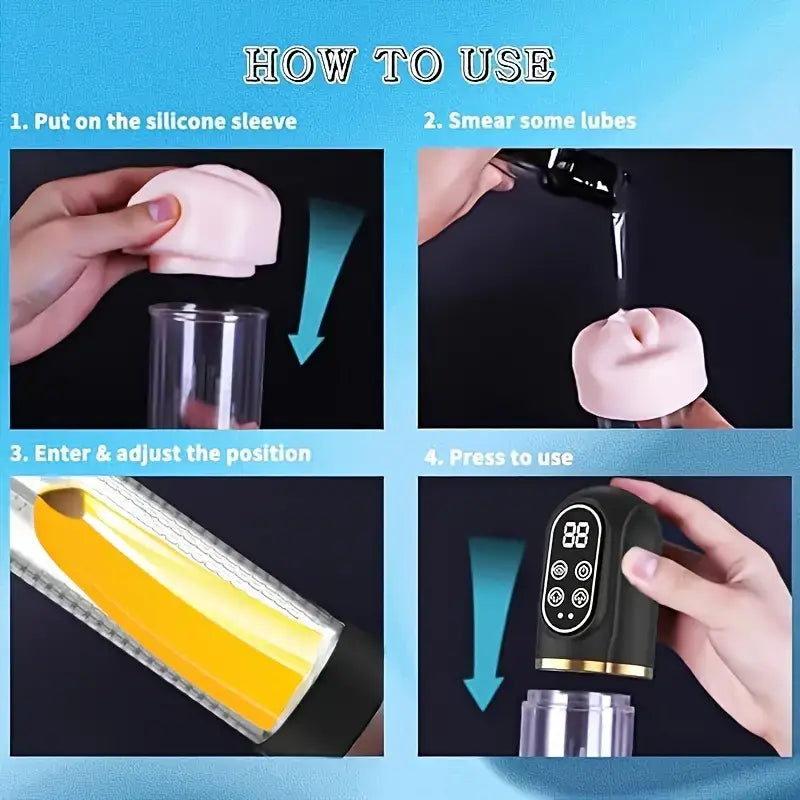 HOW TO USE

1. Put on the silicone sleeve

2. Smear some lubes

3. Enter & adjust the position

4. Press to use

88