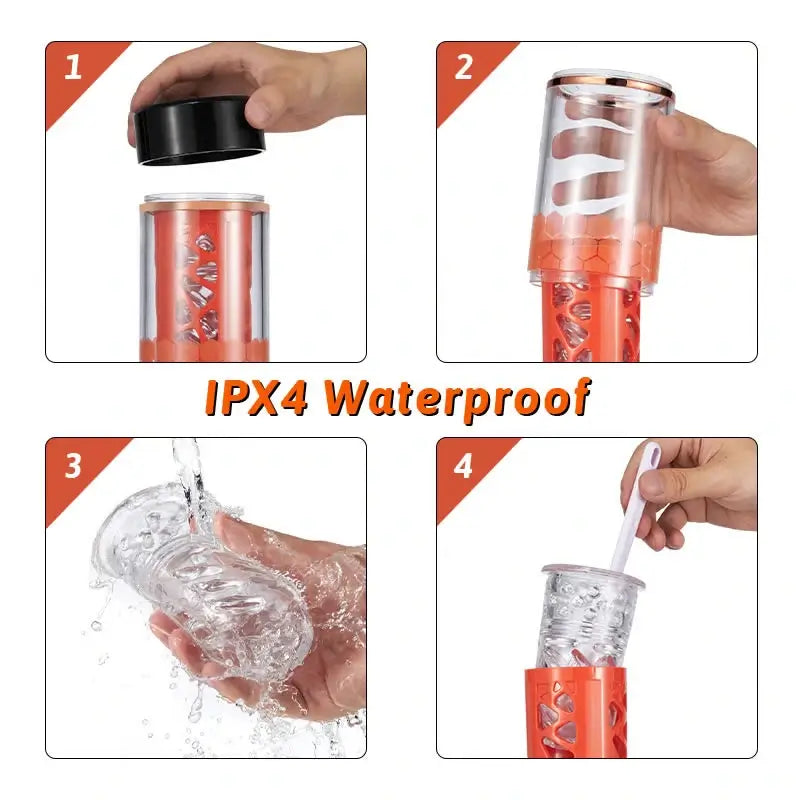 1

2

IPX4 Waterproof

3

4