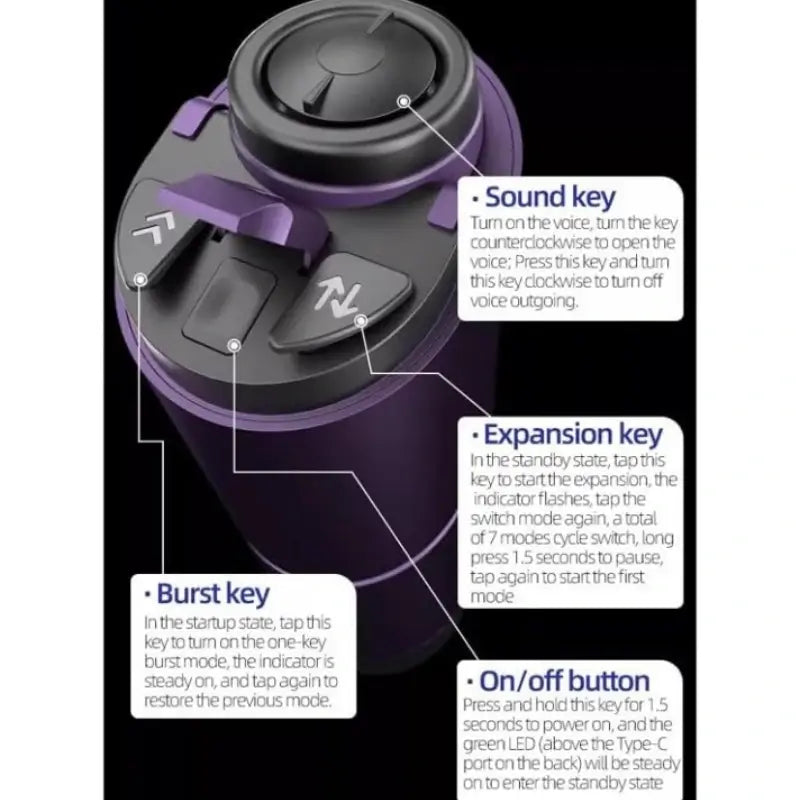 · Sound key
Turn on the voice, turn the key counterclockwise to open the voice; Press this key and turn this key clockwise to turn off voice outgoing.

· Expansion key
In the standby state, tap this key to start the expansion, the indicator flashes, tap the switch mode again, a total of 7 modes cycle switch, long press 1.5 seconds to pause, tap again to start the first mode

· Burst key
In the startup state, tap this key to turn on the one-key burst mode, the indicator is steady on, and tap again to restore the previous mode.

· On/off button
Press and hold this key for 1.5 seconds to power on, and the green LED (above the Type-C port on the back) will be steady on to enter the standby state