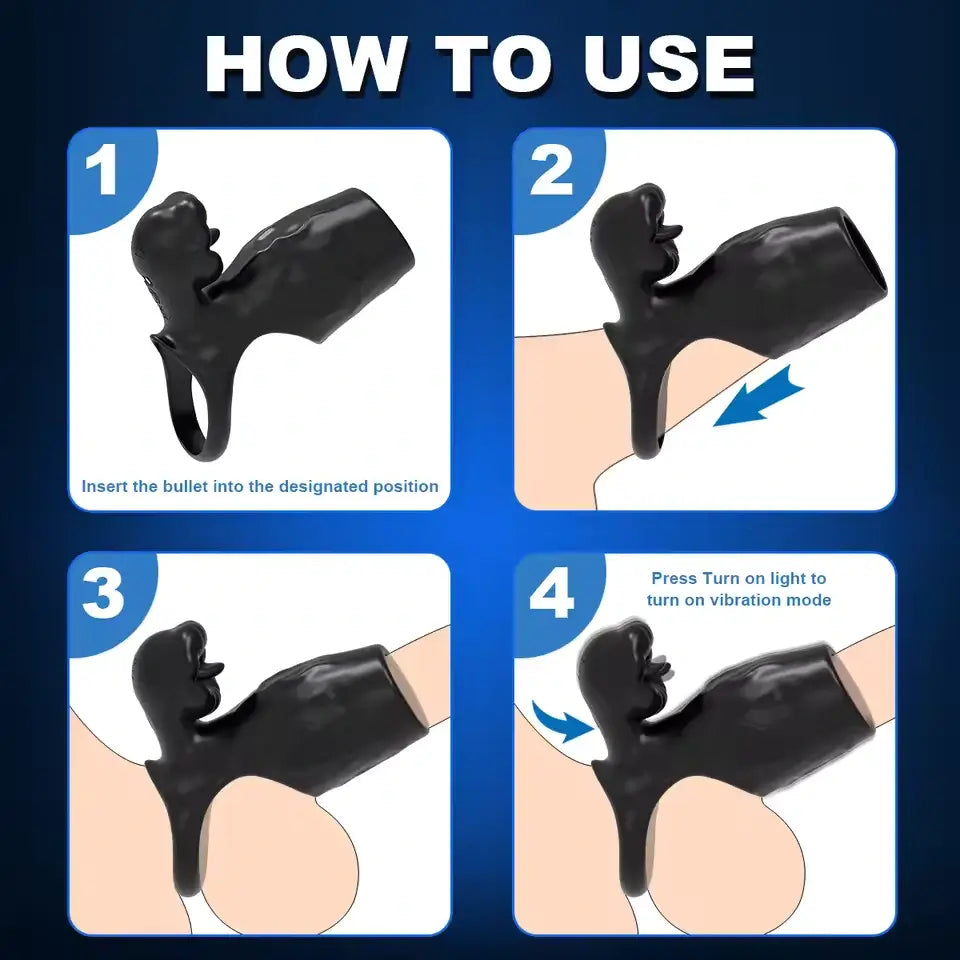 HOW TO USE

1

Insert the bullet into the designated position

2

3

4

Press Turn on light to turn on vibration mode