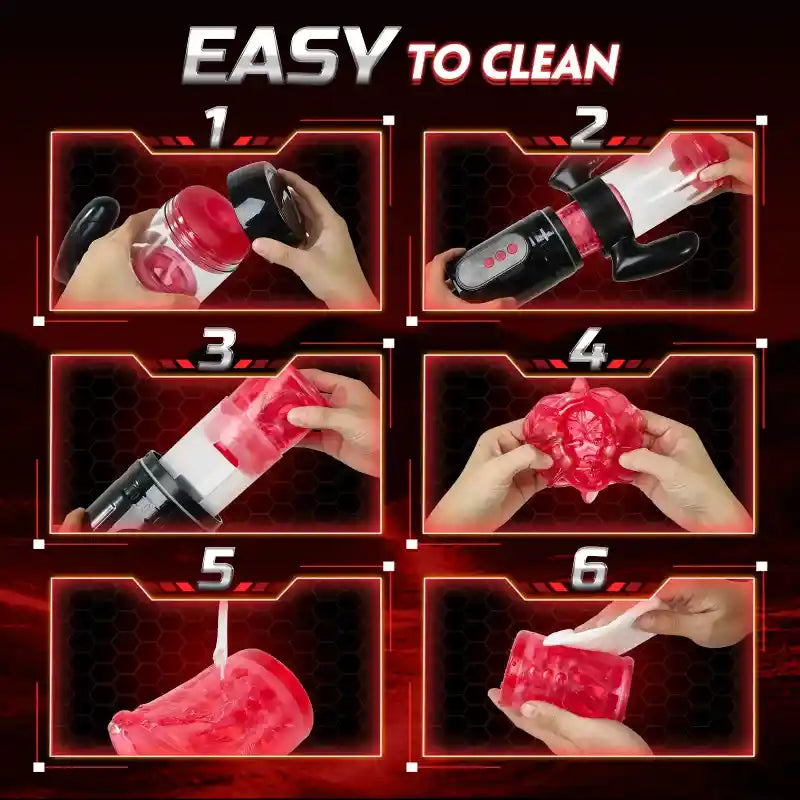 EASY TO CLEAN

1

2

3

4

5

6