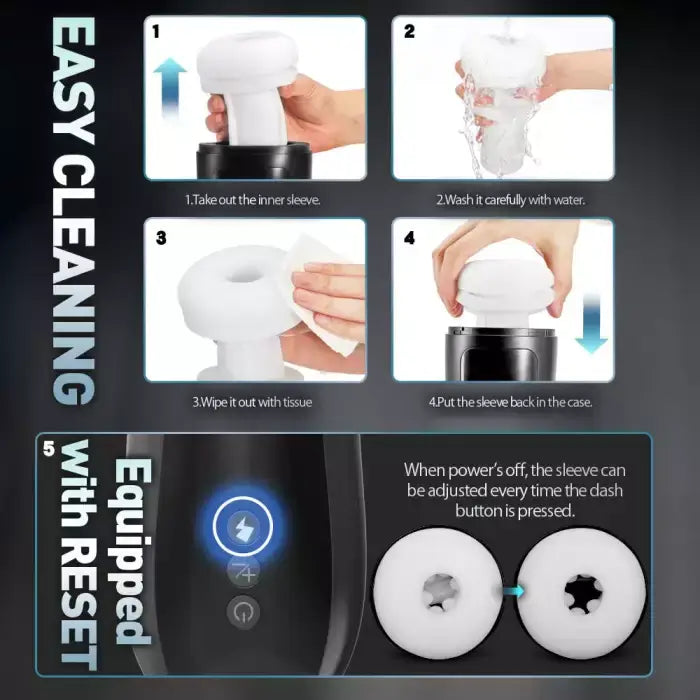 EASY CLEANING

1

1.Take out the inner sleeve.

2

2.Wash it carefully with water.

3

3.Wipe it out with tissue

4

4.Put the sleeve back in the case.

5

Equipped with RESET

When power's off, the sleeve can be adjusted every time the dash button is pressed.