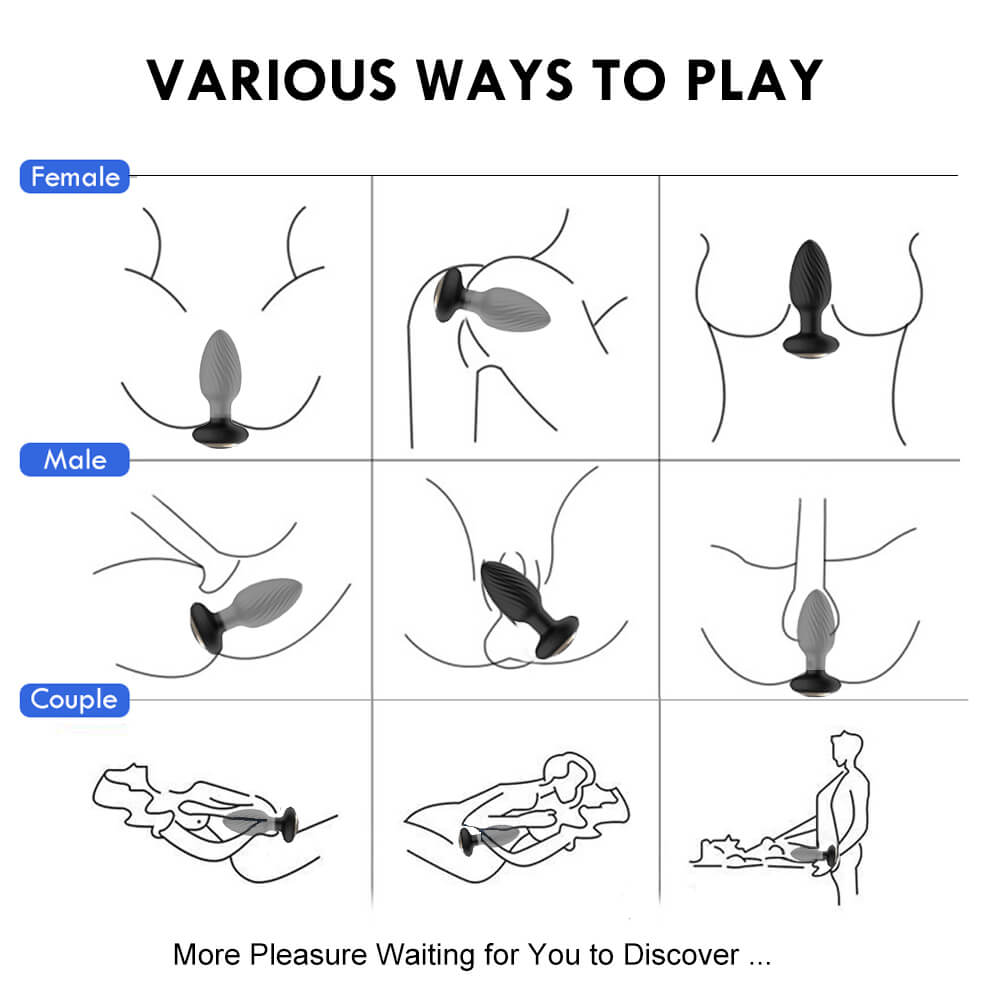 VARIOUS WAYS TO PLAY

Female

Male

Couple

More Pleasure Waiting for You to Discover ...