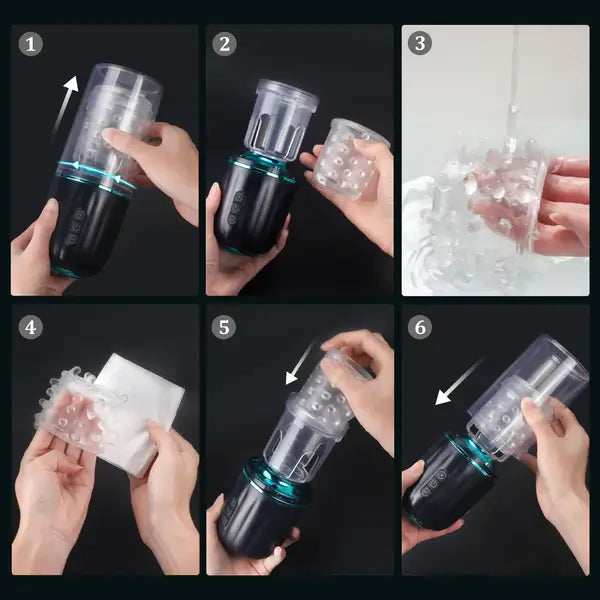 1

2

3

4

5

6