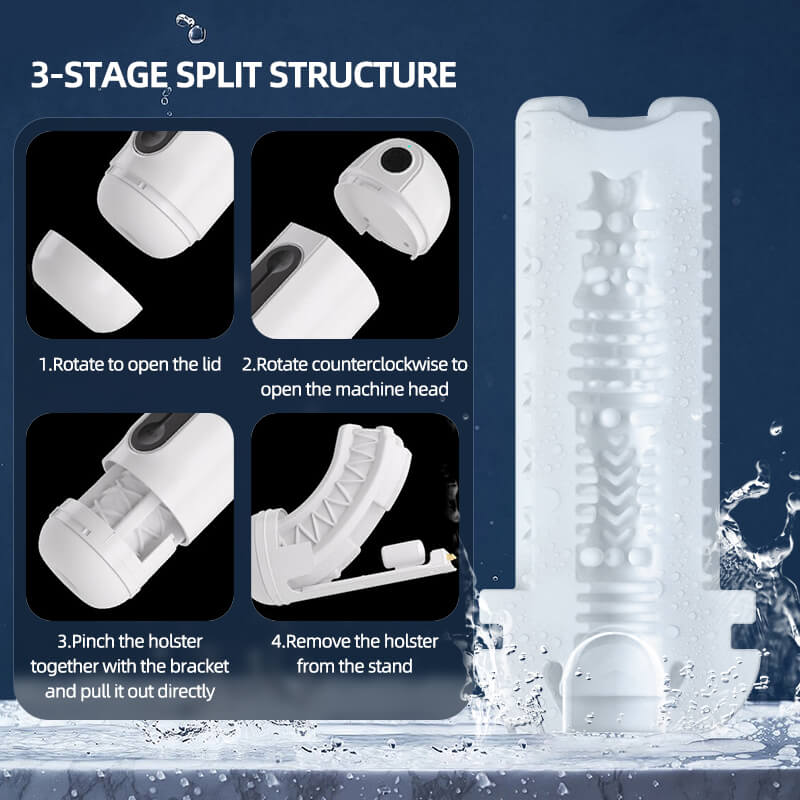 3-STAGE SPLIT STRUCTURE

1.Rotate to open the lid

2.Rotate counterclockwise to open the machine head

3.Pinch the holster together with the bracket and pull it out directly

4.Remove the holster from the stand